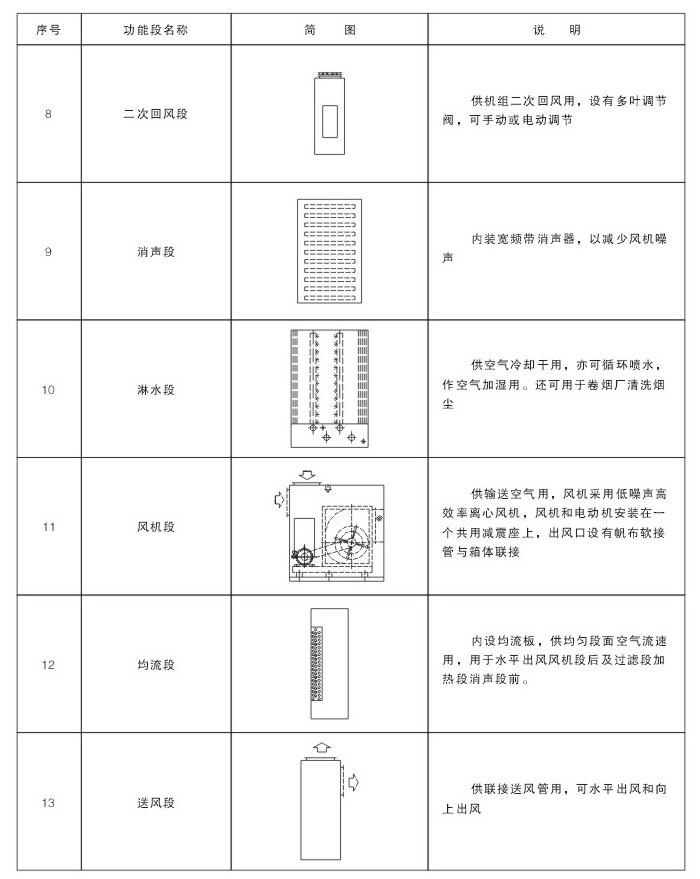 | 序号 | 功能段名称 | 简　图 | 说　明 |
|---|---|---|---|
| 8 | 二次回风段 | | 供机组二次回风用，设有多叶调节阀，可手动或电动调节 |
| 9 | 消声段 | | 内装宽频带消声器，以减少风机噪声 |
| 10 | 淋水段 | | 供空气冷却干用，亦可循环喷水，作空气加湿用。还可用于卷烟厂清洗烟尘 |
| 11 | 风机段 | | 供输送空气用，风机采用低噪声高效率离心风机，风机和电动机安装在一个共用减震座上，出风口设有帆布软接管与箱体联接 |
| 12 | 均流段 | | 内设均流板，供均匀段面空气流速用，用于水平出风风机段后及过滤段加热段消声段前。 |
| 13 | 送风段 | | 供联接送风管用，可水平出风和向上出风 |