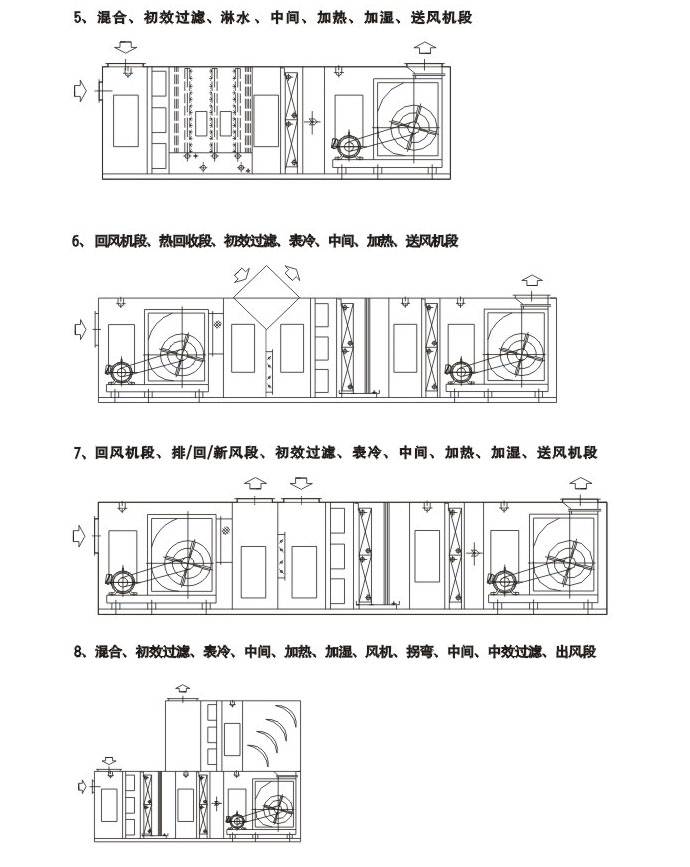 5、混合、初效过滤、淋水、中间、加热、加湿、送风机段

6、回风机段、热回收段、初效过滤、表冷、中间、加热、送风机段

7、回风机段、排/回/新风段、初效过滤、表冷、中间、加热、加湿、送风机段

8、混合、初效过滤、表冷、中间、加热、加湿、风机、拐弯、中间、中效过滤、出风段